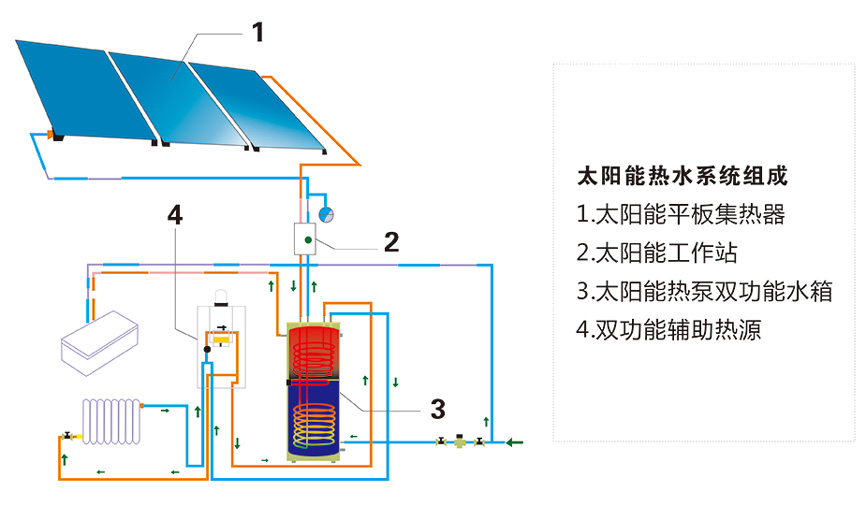 1

4

2

3

太阳能热水系统组成
1.太阳能平板集热器
2.太阳能工作站
3.太阳能热泵双功能水箱
4.双功能辅助热源